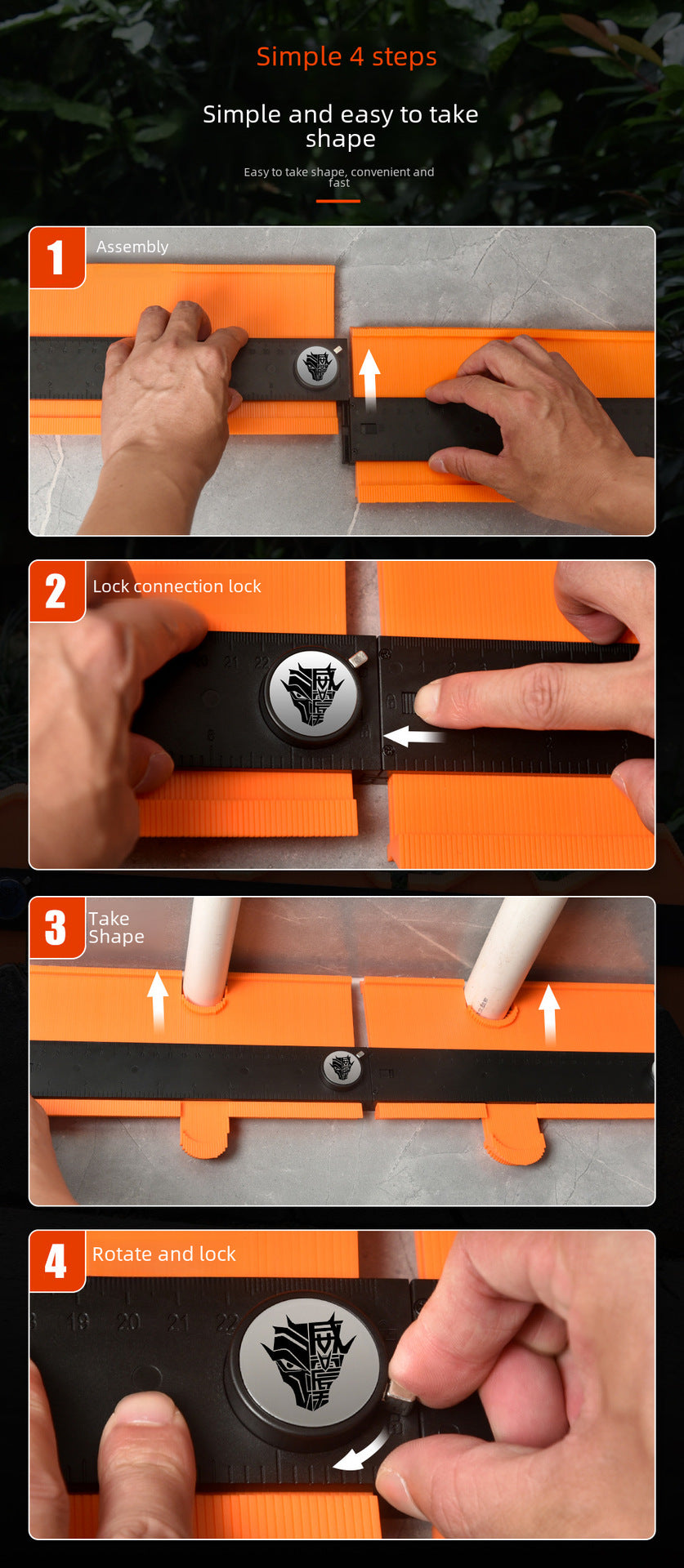 Simple 4 steps

Simple and easy to take shape

Easy to take shape, convenient and fast

1 Assembly

2 Lock connection lock

21 22

3 Take Shape

4 Rotate and lock

19 20 21 22